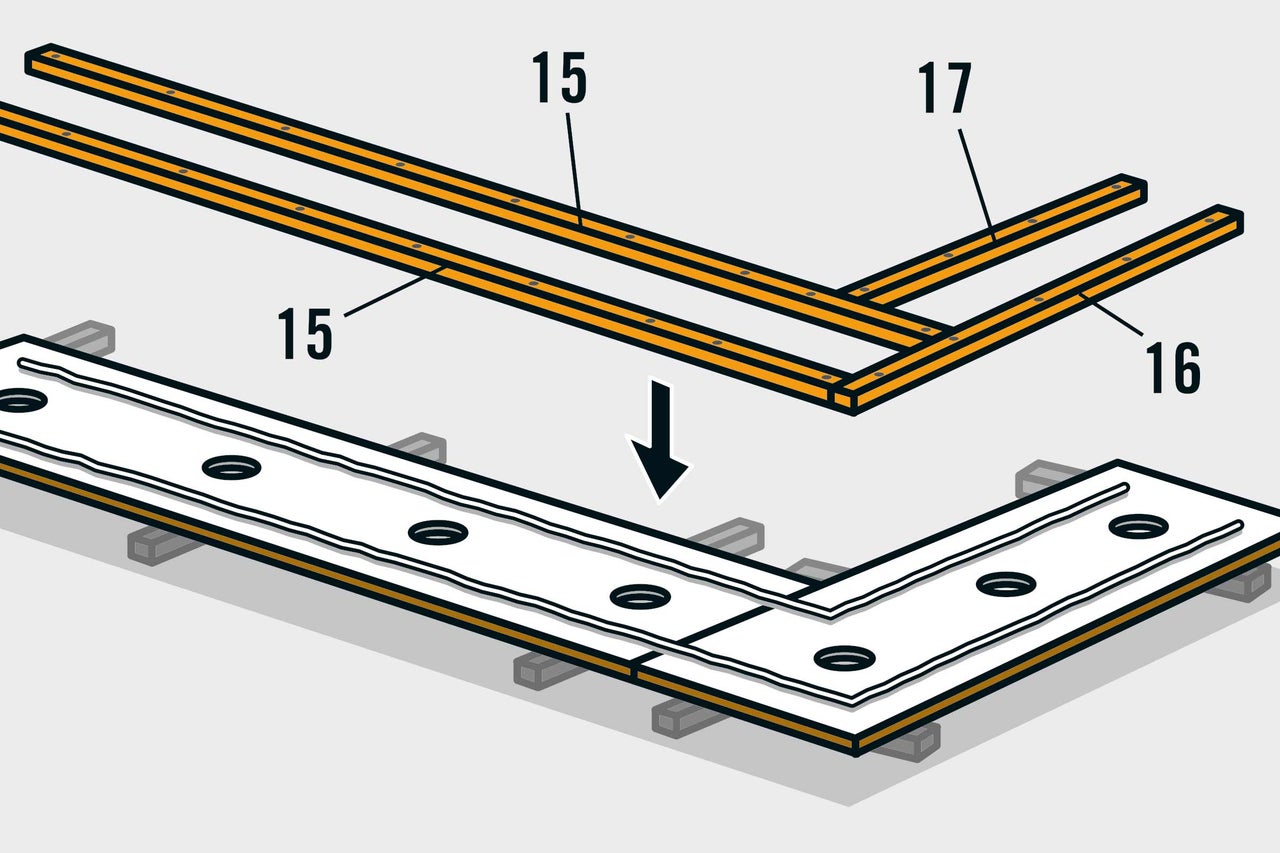 15
17
15
16