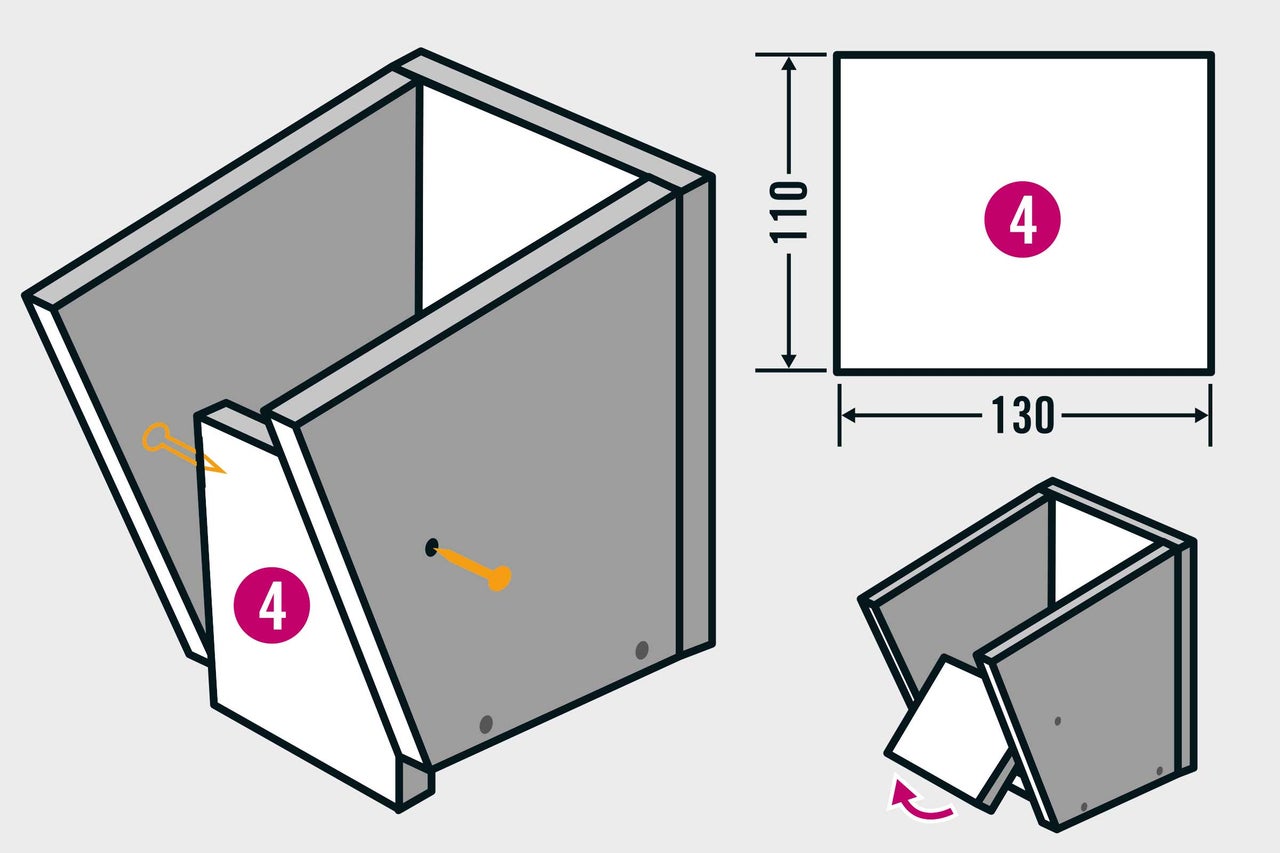 4

110

4

130