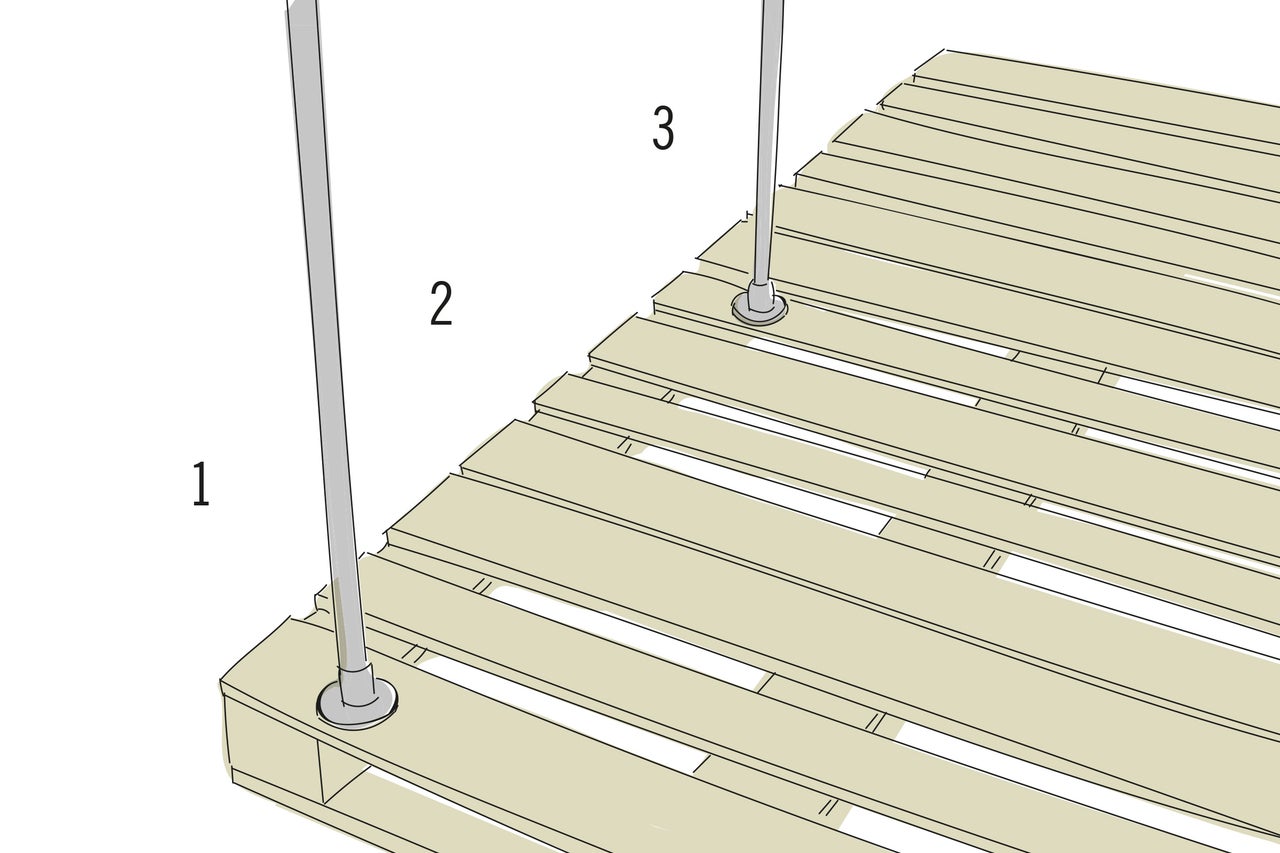 3

2

1