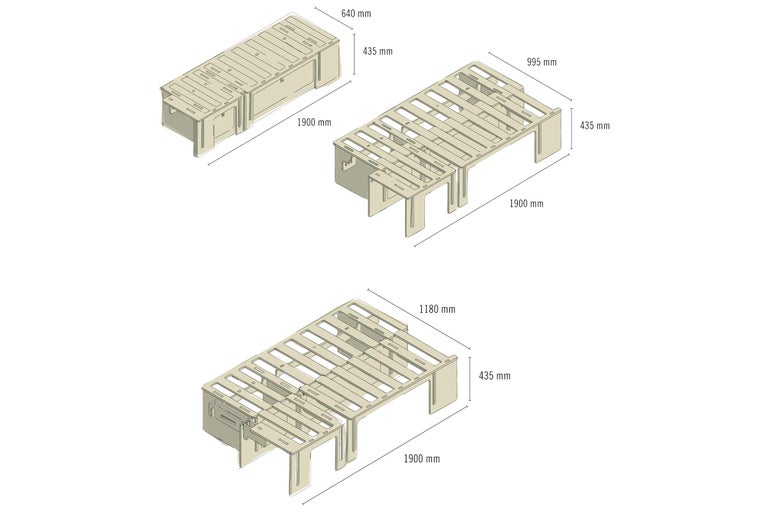 640 mm
435 mm
1900 mm

995 mm
435 mm
1900 mm

1180 mm
435 mm
1900 mm