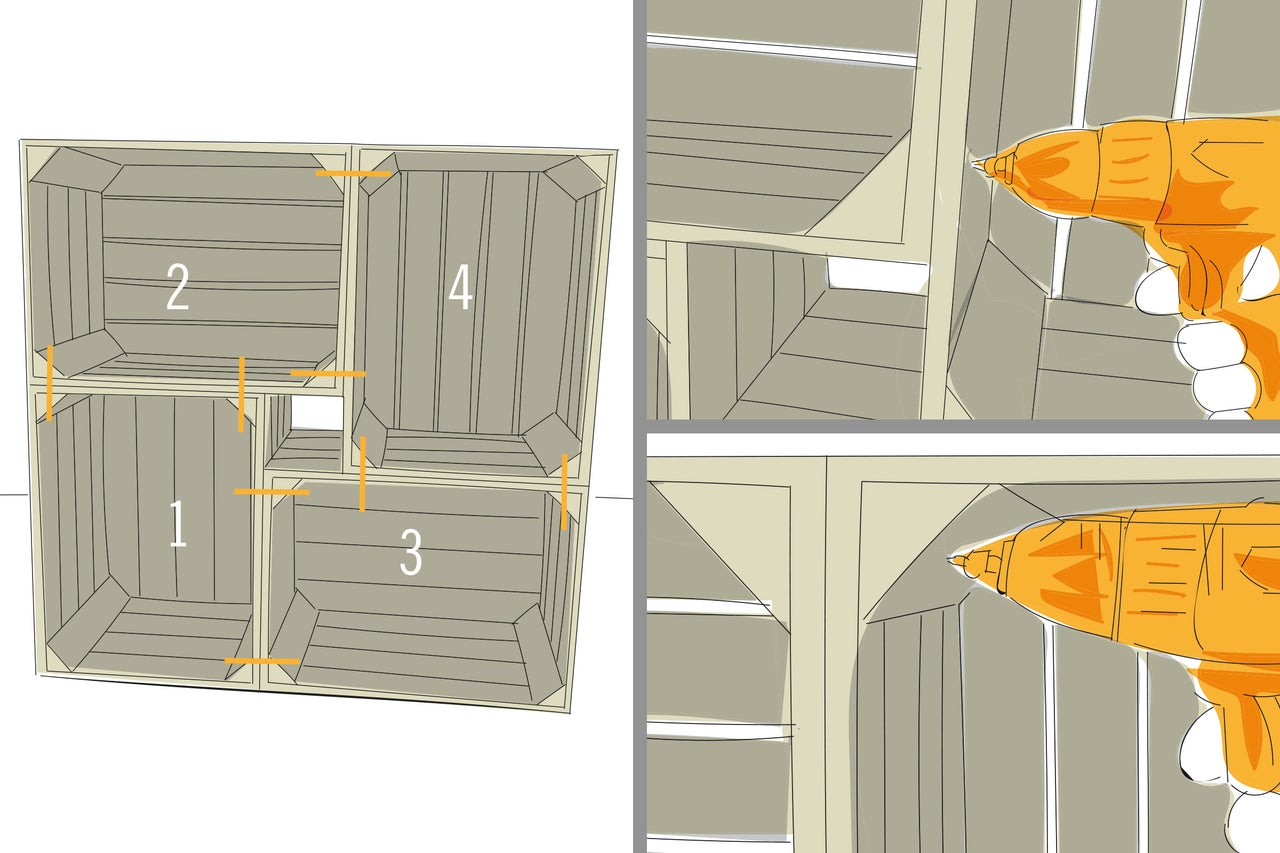 2
4
1
3