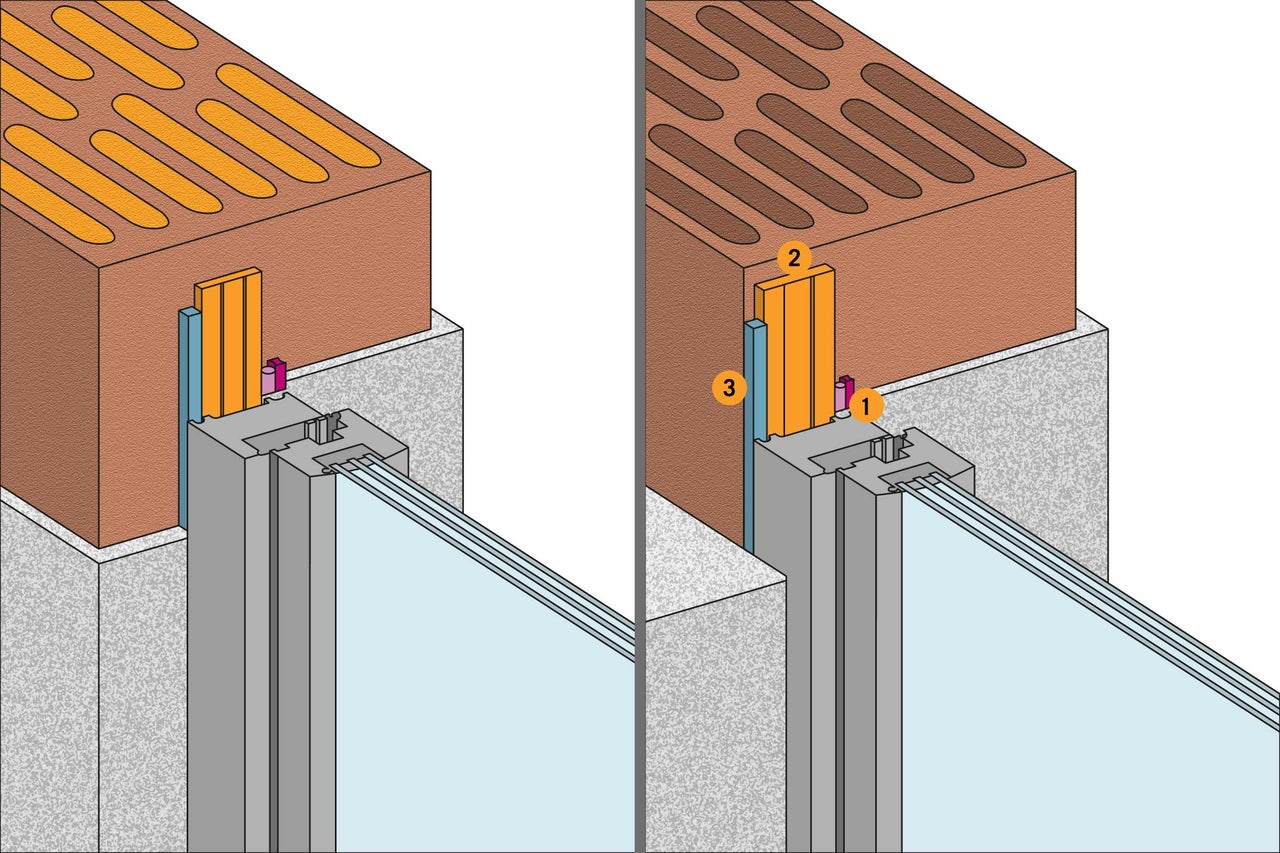 2
3
1