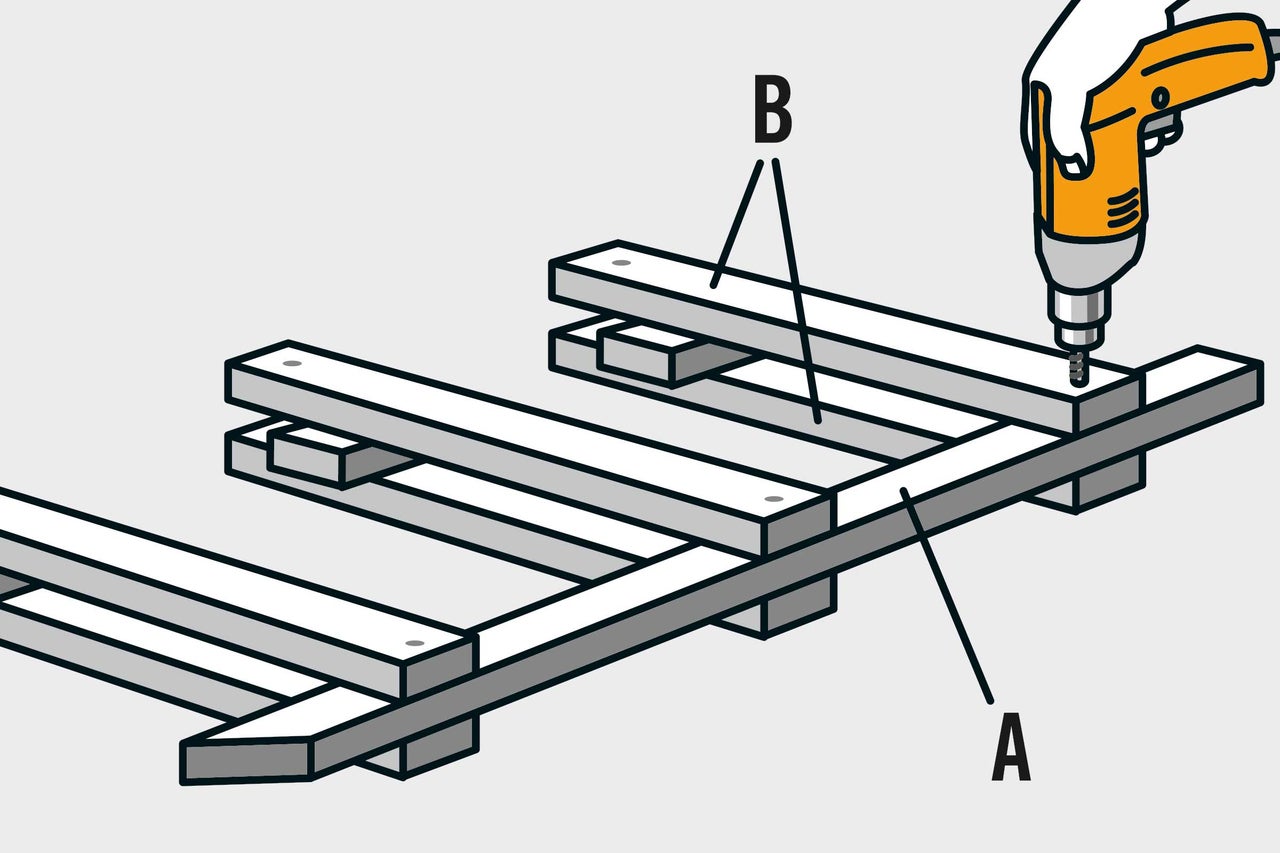 B

A