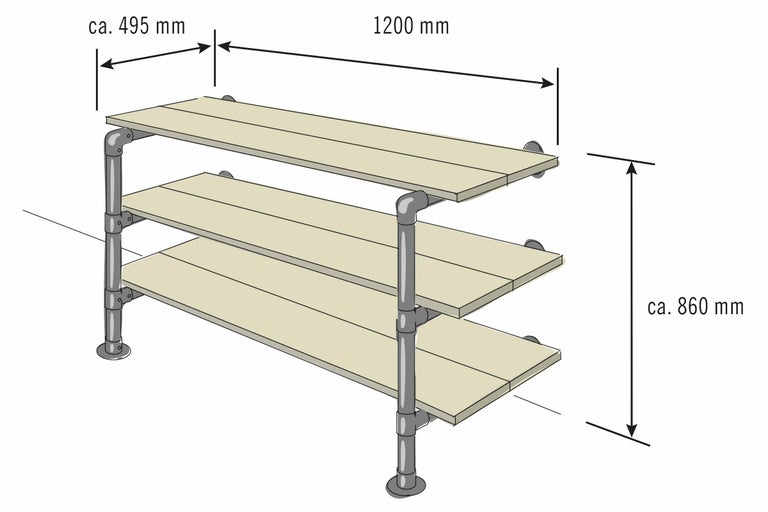 ca. 495 mm

1200 mm

ca. 860 mm