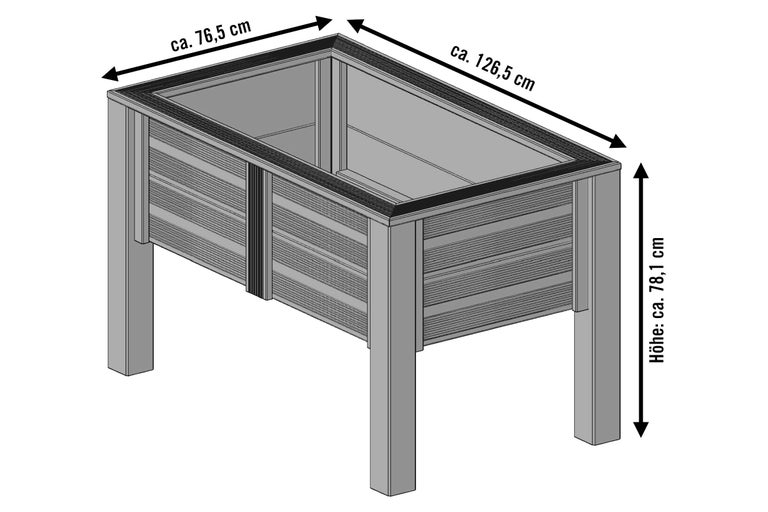 ca. 76,5 cm

ca. 126,5 cm

Höhe: ca. 78,1 cm