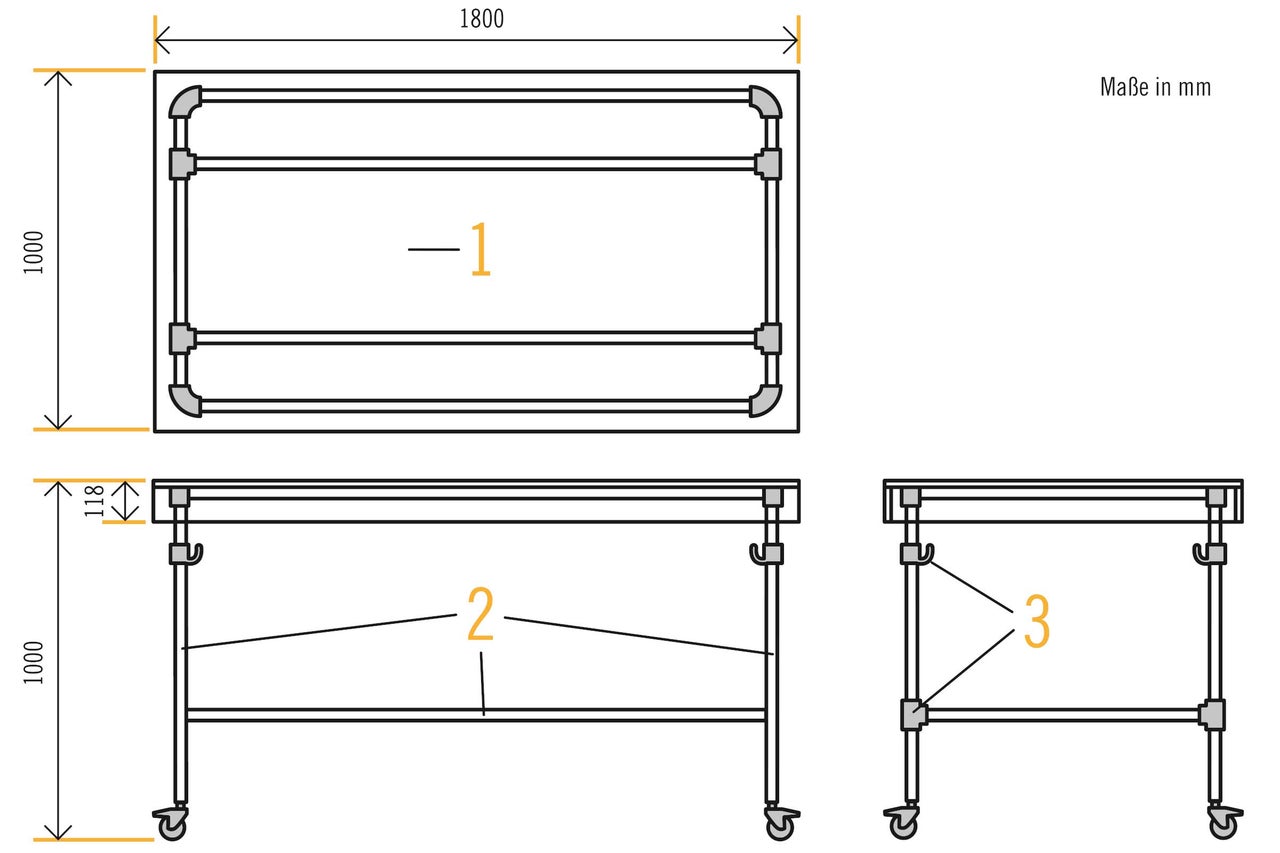 1800

Maße in mm

1000

1

118

1000

2

3