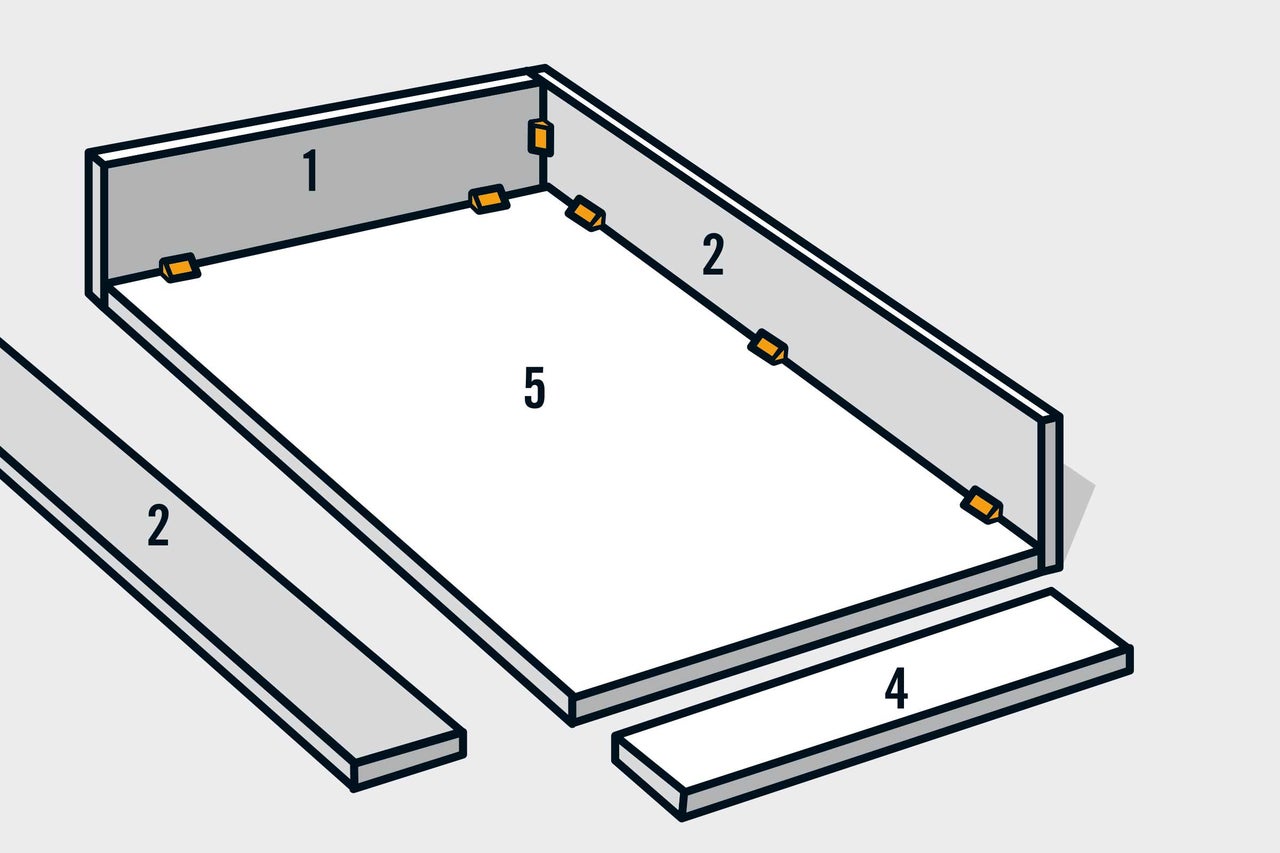 1

2

5

2

4