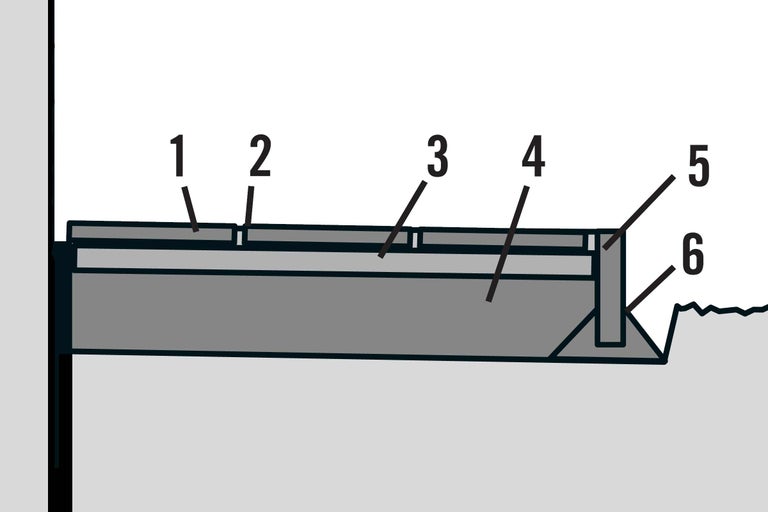 1 2 3 4 5 6