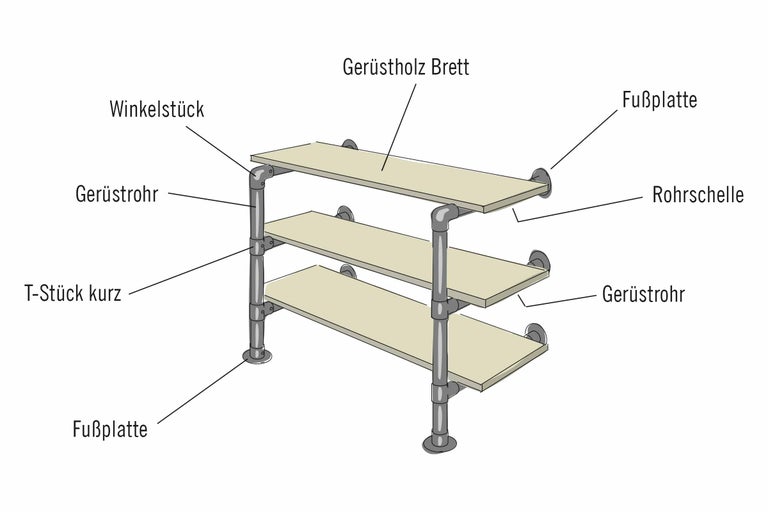 Gerüstholz Brett

Winkelstück

Fußplatte

Gerüstrohr

Rohrschelle

T-Stück kurz

Gerüstrohr

Fußplatte