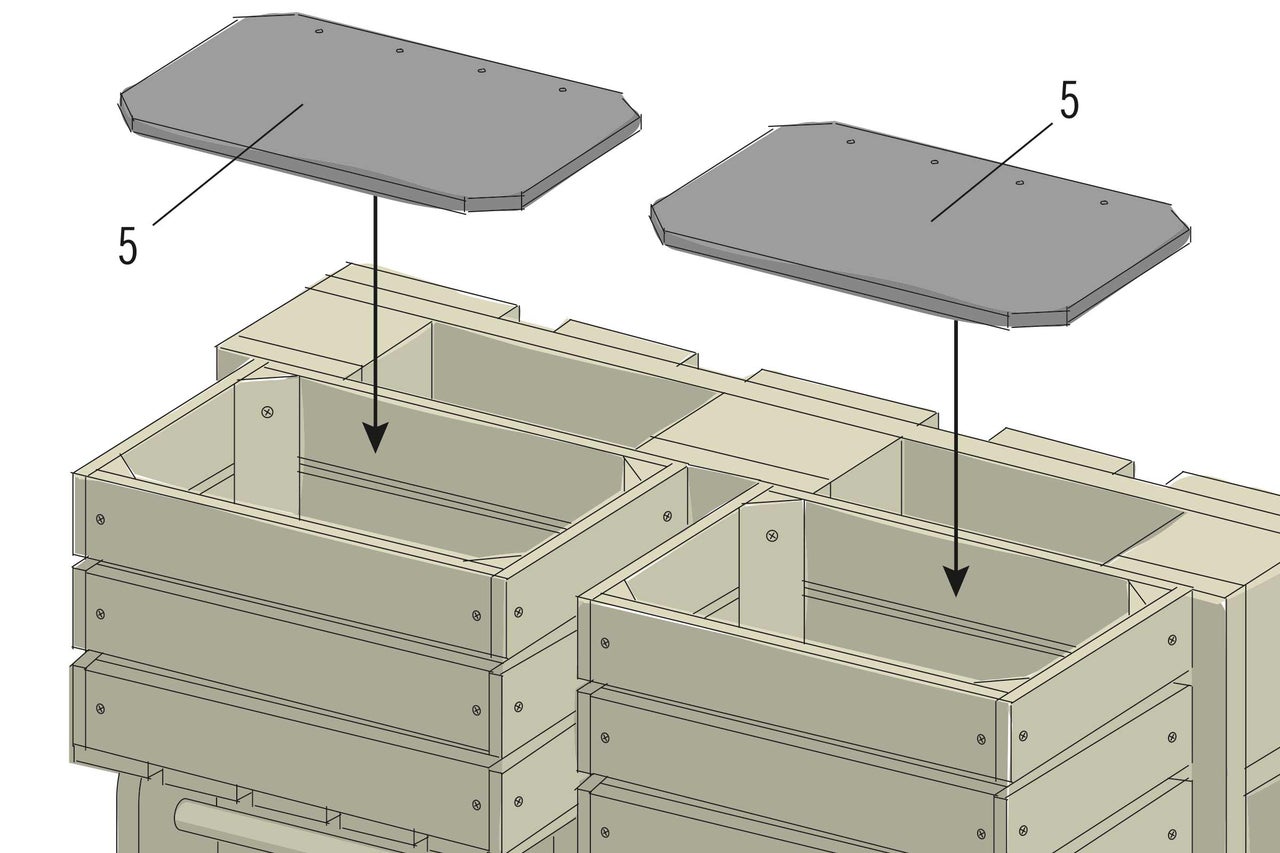 5

5