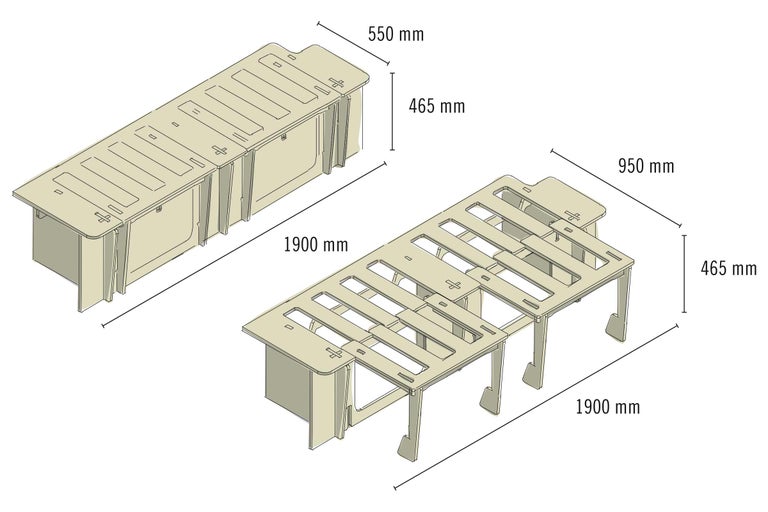 550 mm

465 mm

1900 mm

950 mm

465 mm

1900 mm