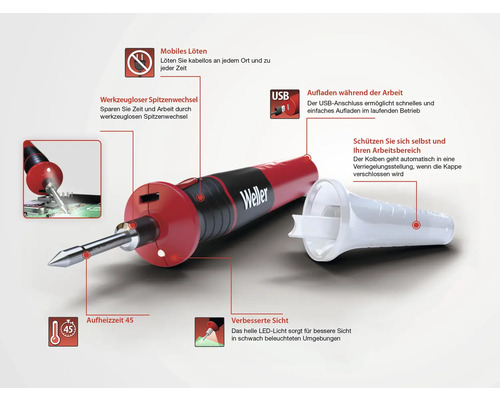 Mobiles Löten
Löten Sie kabellos an jedem Ort und zu jeder Zeit

Werkzeugloser Spitzenwechsel
Sparen Sie Zeit und Arbeit durch werkzeuglosen Spitzenwechsel

USB

Aufladen während der Arbeit
Der USB-Anschluss ermöglicht schnelles und einfaches Aufladen im laufenden Betrieb

Schützen Sie sich selbst und Ihren Arbeitsbereich
Der Kolben geht automatisch in eine Verriegelungsstellung, wenn die Kappe verschlossen wird

Weller

45

Aufheizzeit 45

Verbesserte Sicht
Das helle LED-Licht sorgt für bessere Sicht in schwach beleuchteten Umgebungen