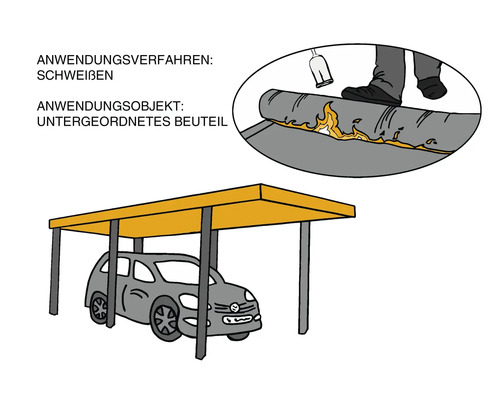 ANWENDUNGSVERFAHREN:
SCHWEIßEN

ANWENDUNGSOBJEKT:
UNTERGEORDNETES BEUTEIL