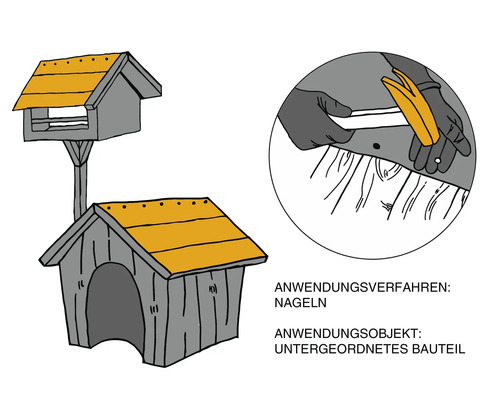 ANWENDUNGSVERFAHREN:
NAGELN

ANWENDUNGSOBJEKT:
UNTERGEORDNETES BAUTEIL