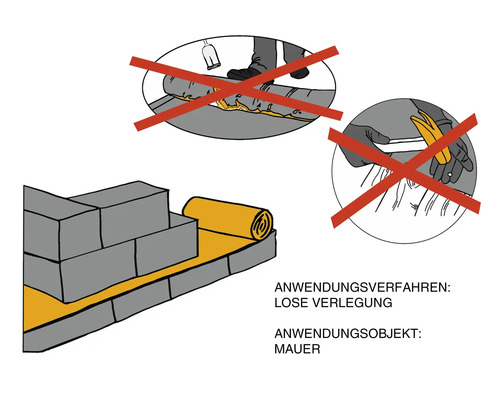 ANWENDUNGSVERFAHREN:
LOSE VERLEGUNG

ANWENDUNGSOBJEKT:
MAUER