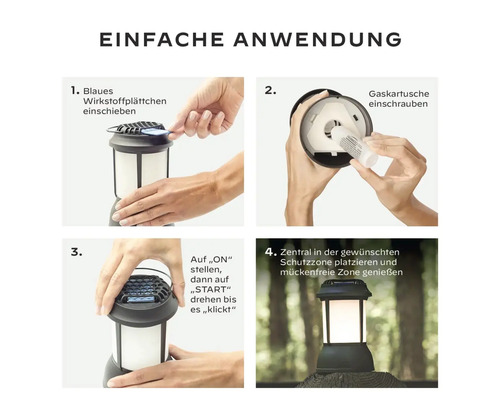 EINFACHE ANWENDUNG

1. Blaues Wirkstoffplättchen einschieben

2. Gaskartusche einschrauben

3. Auf „ON“ stellen, dann auf „START“ drehen bis es „klickt“

4. Zentral in der gewünschten Schutzzone platzieren und mückenfreie Zone genießen