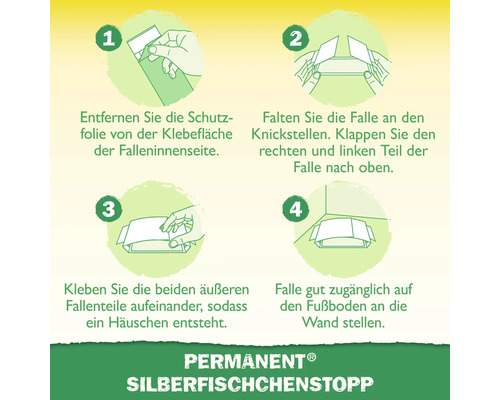 1

Entfernen Sie die Schutzfolie von der Klebefläche der Falleninnenseite.

2

Falten Sie die Falle an den Knickstellen. Klappen Sie den rechten und linken Teil der Falle nach oben.

3

Kleben Sie die beiden äußeren Fallenteile aufeinander, sodass ein Häuschen entsteht.

4

Falle gut zugänglich auf den Fußboden an die Wand stellen.

PERMANENT®
SILBERFISCHCHENSTOPP