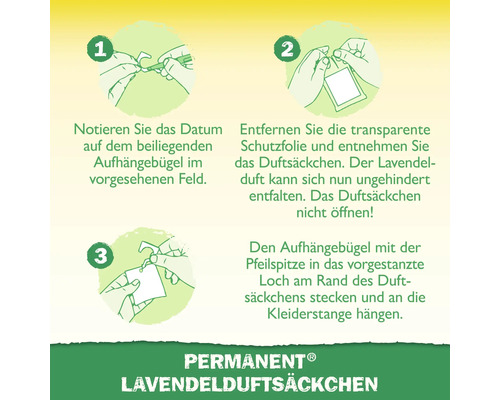 1

Notieren Sie das Datum auf dem beiliegenden Aufhängebügel im vorgesehenen Feld.

2

Entfernen Sie die transparente Schutzfolie und entnehmen Sie das Duftsäckchen. Der Lavendelduft kann sich nun ungehindert entfalten. Das Duftsäckchen nicht öffnen!

3

Den Aufhängebügel mit der Pfeilspitze in das vorgestanzte Loch am Rand des Duftsäckchens stecken und an die Kleiderstange hängen.

PERMANENT®
LAVENDELDUFTSÄCKCHEN