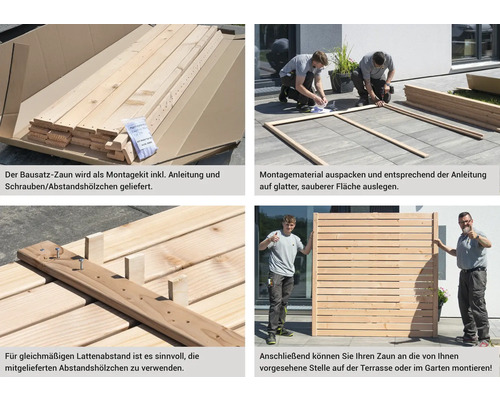 Der Bausatz-Zaun wird als Montagekit inkl. Anleitung und Schrauben/Abstandshölzchen geliefert.

Montagematerial auspacken und entsprechend der Anleitung auf glatter, sauberer Fläche auslegen.

Für gleichmäßigen Lattenabstand ist es sinnvoll, die mitgelieferten Abstandshölzchen zu verwenden.

Anschließend können Sie Ihren Zaun an die von Ihnen vorgesehene Stelle auf der Terrasse oder im Garten montieren!