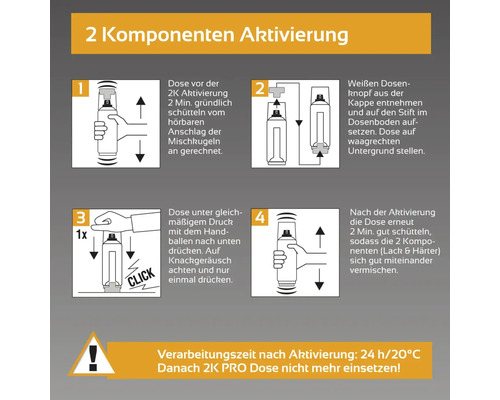 2 Komponenten Aktivierung

1

Dose vor der 2K Aktivierung 2 Min. gründlich schütteln vom hörbaren Anschlag der Mischkugeln an gerechnet.

2

Weißen Dosenknopf aus der Kappe entnehmen und auf den Stift im Dosenboden aufsetzen. Dose auf waagrechten Untergrund stellen.

3

1x

CLICK

Dose unter gleichmäßigem Druck mit dem Handballen nach unten drücken. Auf Knackgeräusch achten und nur einmal drücken.

4

Nach der Aktivierung die Dose erneut 2 Min. gut schütteln, sodass die 2 Komponenten (Lack & Härter) sich gut miteinander vermischen.

!

Verarbeitungszeit nach Aktivierung: 24 h/20°C
Danach 2K PRO Dose nicht mehr einsetzen!