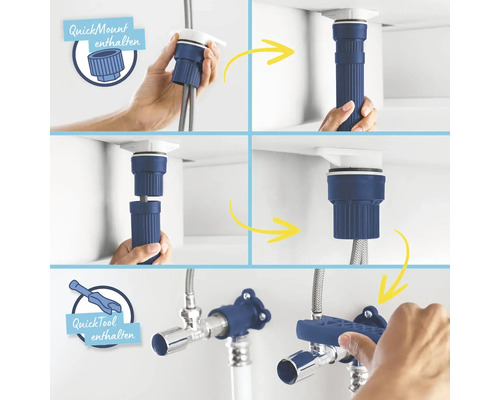 QuickMount enthalten

QuickTool enthalten