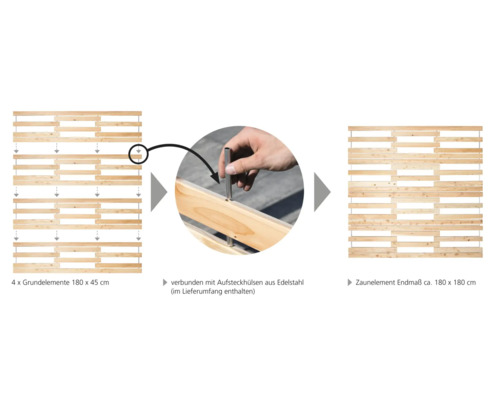 4 x Grundelemente 180 x 45 cm

verbunden mit Aufsteckhülsen aus Edelstahl (im Lieferumfang enthalten)

Zaunelement Endmaß ca. 180 x 180 cm