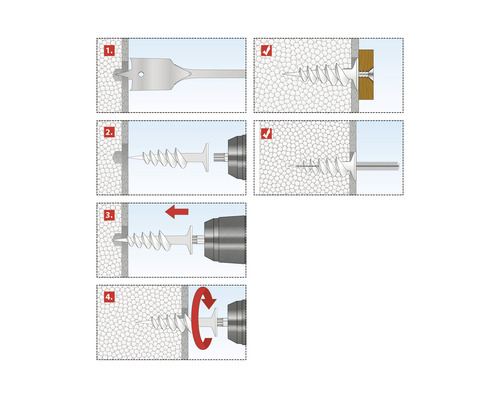 1.

2.

3.

4.