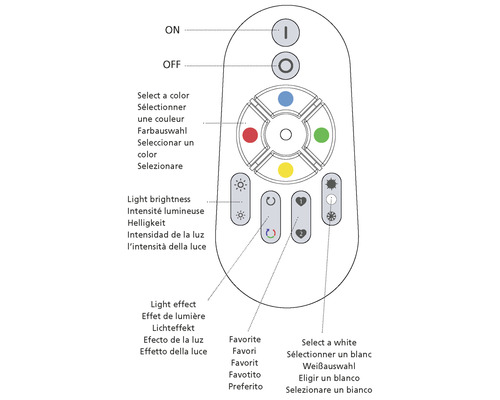 ON

OFF

Select a color
Sélectionner une couleur
Farbauswahl
Seleccionar un color
Selezionare

Light brightness
Intensité lumineuse
Helligkeit
Intensidad de la luz
l'intensità della luce

1

2

Light effect
Effet de lumière
Lichteffekt
Efecto de la luz
Effetto della luce

Favorite
Favori
Favorit
Favotito
Preferito

Select a white
Sélectionner un blanc
Weißauswahl
Eligir un blanco
Selezionare un bianco