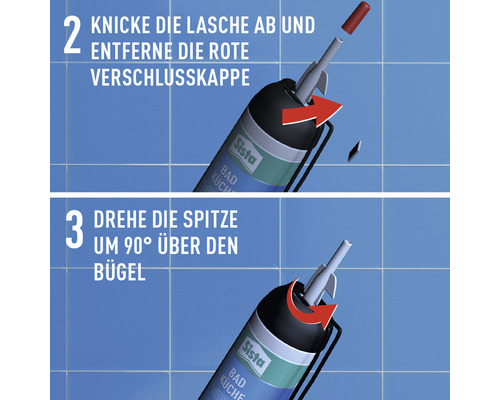 2 KNICKE DIE LASCHE AB UND ENTFERNE DIE ROTE VERSCHLUSSKAPPE

Sista
BAD
KÜCHE

3 DREHE DIE SPITZE UM 90° ÜBER DEN BÜGEL

Sista
BAD
KÜCHE