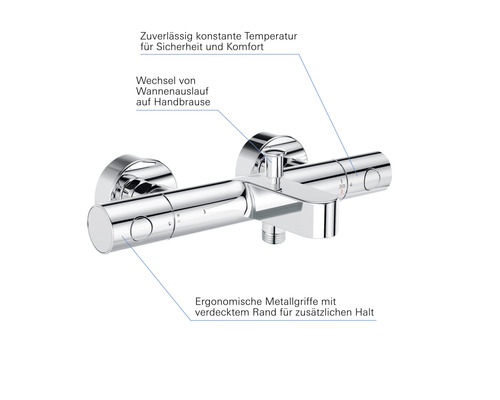 Zuverlässig konstante Temperatur
für Sicherheit und Komfort

Wechsel von
Wannenauslauf
auf Handbrause

Ergonomische Metallgriffe mit
verdecktem Rand für zusätzlichen Halt