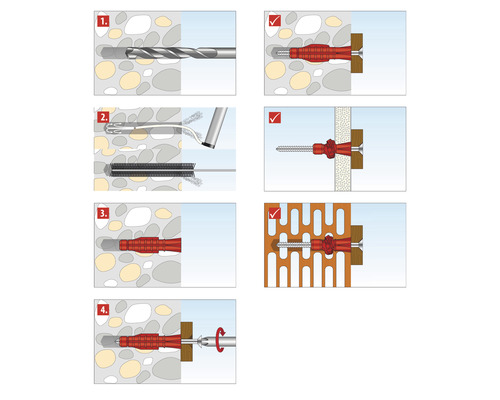 1.

2.

3.

4.