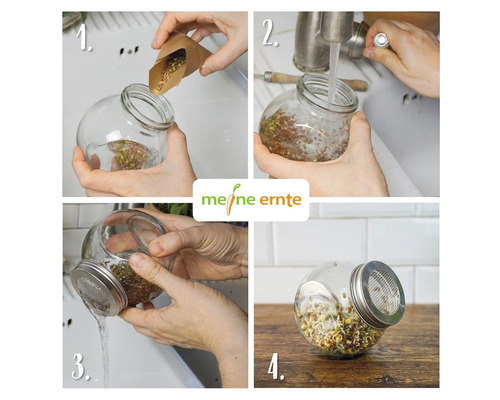 1.

2.

meine ernte

3.

4.