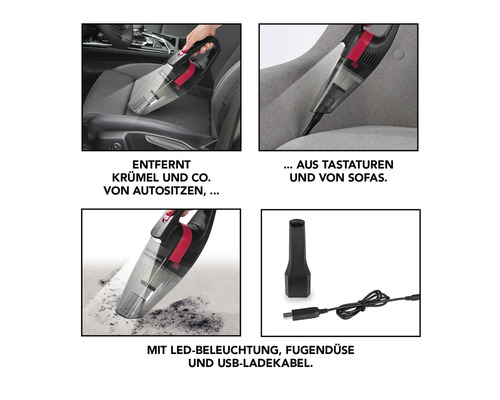 ENTFERNT
KRÜMEL UND CO.
VON AUTOSITZEN, ...

... AUS TASTATUREN
UND VON SOFAS.

MIT LED-BELEUCHTUNG, FUGENDÜSE
UND USB-LADEKABEL.