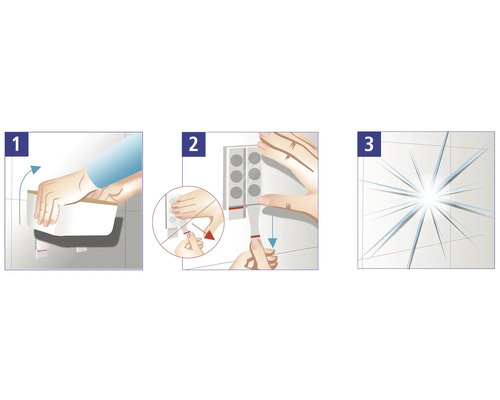 1

2

3