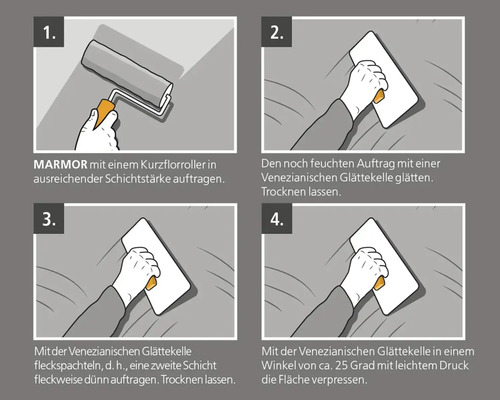 1.

MARMOR mit einem Kurzflorroller in ausreichender Schichtstärke auftragen.

2.

Den noch feuchten Auftrag mit einer Venezianischen Glättekelle glätten. Trocknen lassen.

3.

Mit der Venezianischen Glättekelle fleckspachteln, d. h., eine zweite Schicht fleckweise dünn auftragen. Trocknen lassen.

4.

Mit der Venezianischen Glättekelle in einem Winkel von ca. 25 Grad mit leichtem Druck die Fläche verpressen.