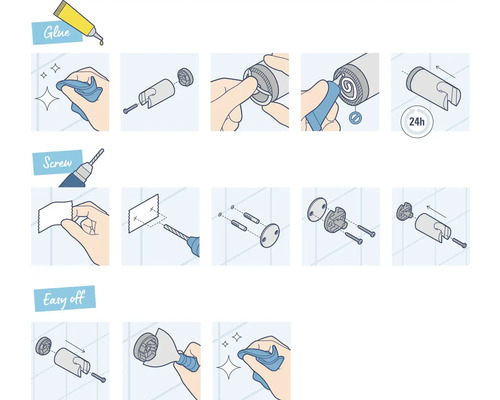 Glue

24h

Screw

Easy off