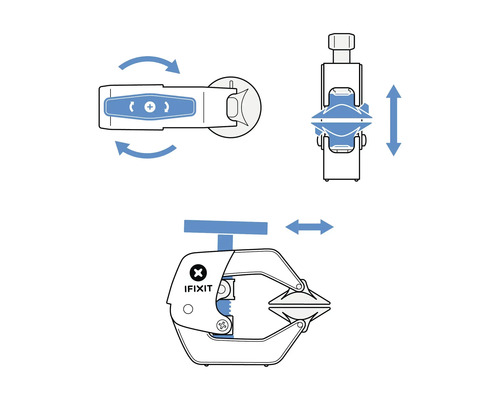 IFIXIT