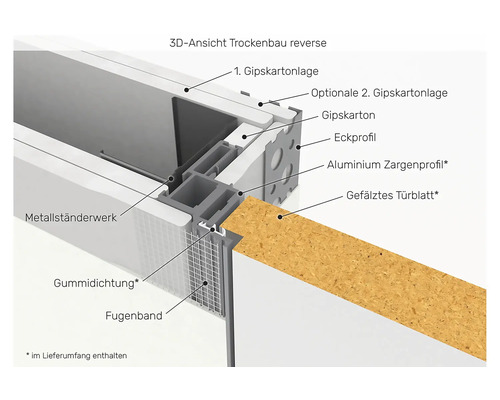 3D-Ansicht Trockenbau reverse

1. Gipskartonlage

Optionale 2. Gipskartonlage

Gipskarton

Eckprofil

Aluminium Zargenprofil*

Gefälztes Türblatt*

Metallständerwerk

Gummidichtung*

Fugenband

* im Lieferumfang enthalten