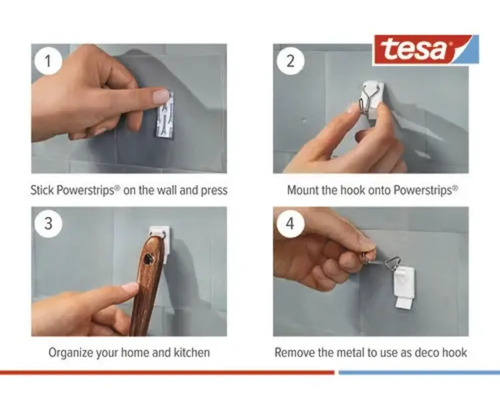 tesa

1

Stick Powerstrips® on the wall and press

2

Mount the hook onto Powerstrips®

3

Organize your home and kitchen

4

Remove the metal to use as deco hook