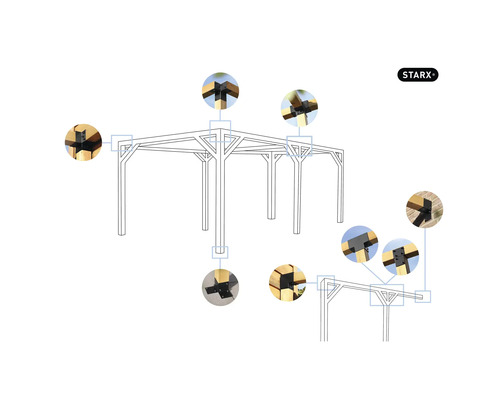 STARX®