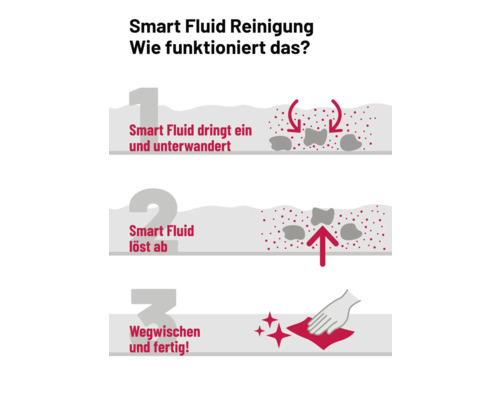 Smart Fluid Reinigung
Wie funktioniert das?

1
Smart Fluid dringt ein
und unterwandert

2
Smart Fluid
löst ab

3
Wegwischen
und fertig!