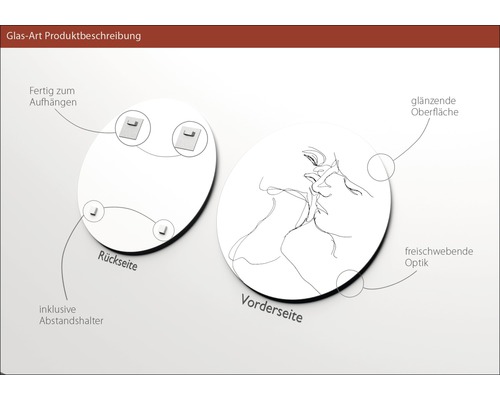 Glas-Art Produktbeschreibung

Fertig zum Aufhängen

glänzende Oberfläche

Rückseite

freischwebende Optik

inklusive Abstandshalter

Vorderseite