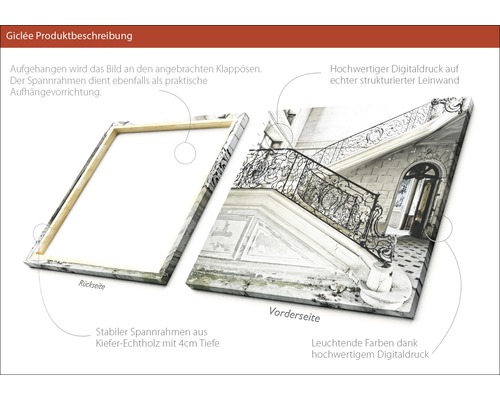 Giclée Produktbeschreibung

Aufgehangen wird das Bild an den angebrachten Klappösen. Der Spannrahmen dient ebenfalls als praktische Aufhängevorrichtung.

Hochwertiger Digitaldruck auf echter strukturierter Leinwand

Rückseite

Vorderseite

Stabiler Spannrahmen aus Kiefer-Echtholz mit 4cm Tiefe

Leuchtende Farben dank hochwertigem Digitaldruck