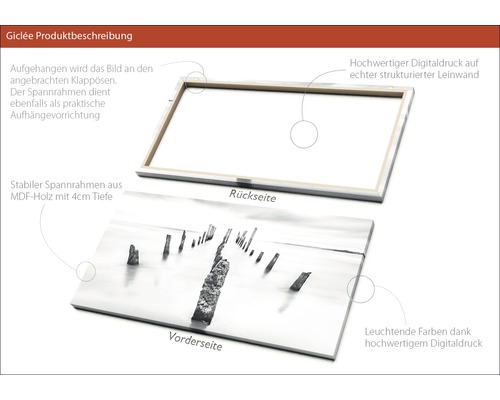 Giclée Produktbeschreibung

Aufgehangen wird das Bild an den angebrachten Klappösen. Der Spannrahmen dient ebenfalls als praktische Aufhängevorrichtung

Hochwertiger Digitaldruck auf echter strukturierter Leinwand

Rückseite

Stabiler Spannrahmen aus MDF-Holz mit 4cm Tiefe

Vorderseite

Leuchtende Farben dank hochwertigem Digitaldruck