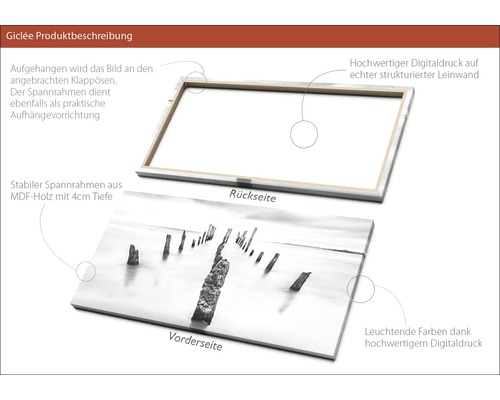 Giclée Produktbeschreibung

Aufgehangen wird das Bild an den angebrachten Klappösen. Der Spannrahmen dient ebenfalls als praktische Aufhängevorrichtung

Hochwertiger Digitaldruck auf echter strukturierter Leinwand

Rückseite

Stabiler Spannrahmen aus MDF-Holz mit 4cm Tiefe

Vorderseite

Leuchtende Farben dank hochwertigem Digitaldruck