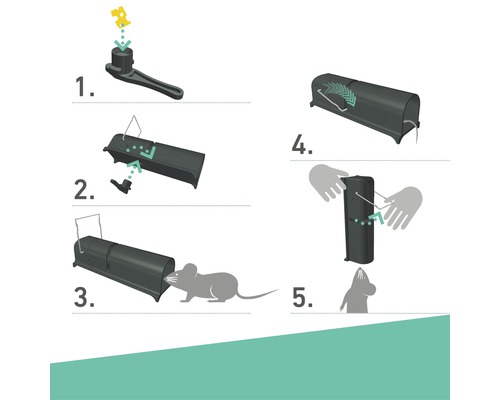 1.

2.

3.

4.

5.