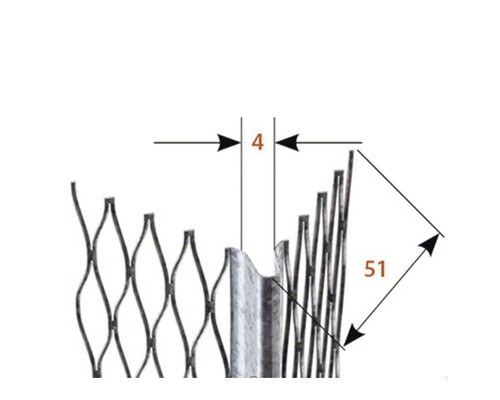 4

51