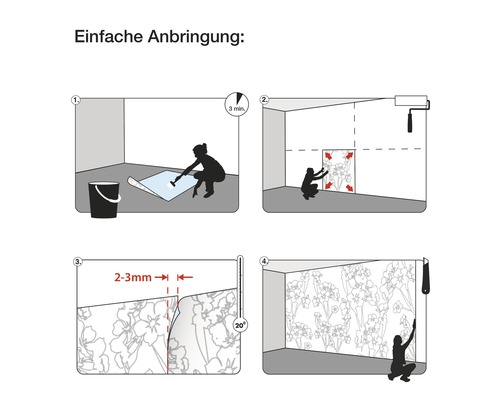 Einfache Anbringung:

1.

3 min.

2.

3.

2-3mm

20°

4.