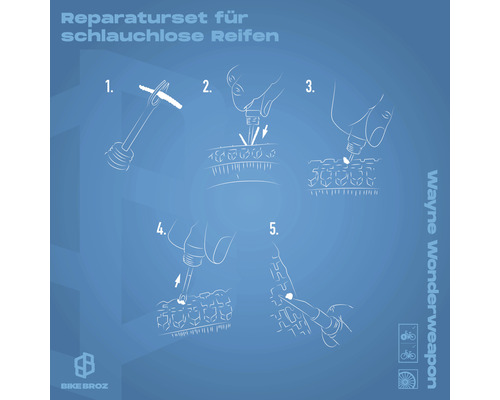 Reparaturset für schlauchlose Reifen

1.

2.

3.

4.

5.

Wayne Wonderweapon

BIKE BROZ