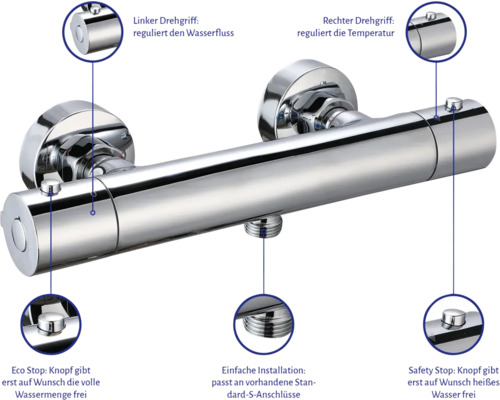 Linker Drehgriff:
reguliert den Wasserfluss

Rechter Drehgriff:
reguliert die Temperatur

Eco Stop: Knopf gibt erst auf Wunsch die volle Wassermenge frei

Einfache Installation: passt an vorhandene Standard-S-Anschlüsse

Safety Stop: Knopf gibt erst auf Wunsch heißes Wasser frei